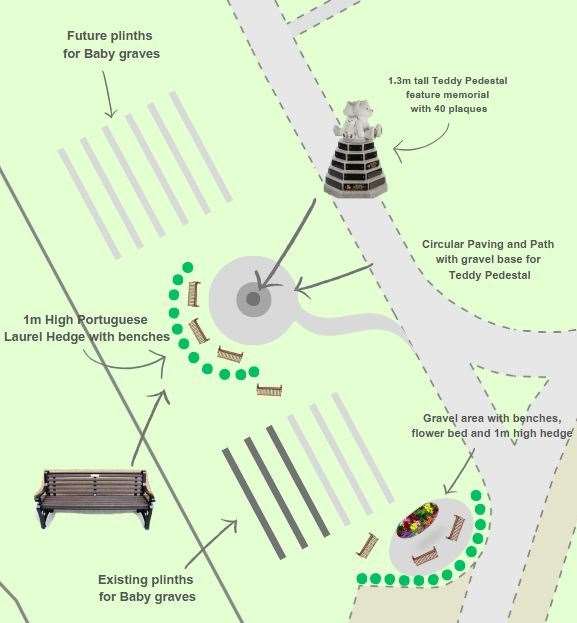 Future plinths for Baby graves

1.3m tall Teddy Pedestal feature memorial with 40 plaques

Circular Paving and Path with gravel base for Teddy Pedestal

1m High Portuguese Laurel Hedge with benches

Gravel area with benches, flower bed and 1m high hedge

Existing plinths for Baby graves